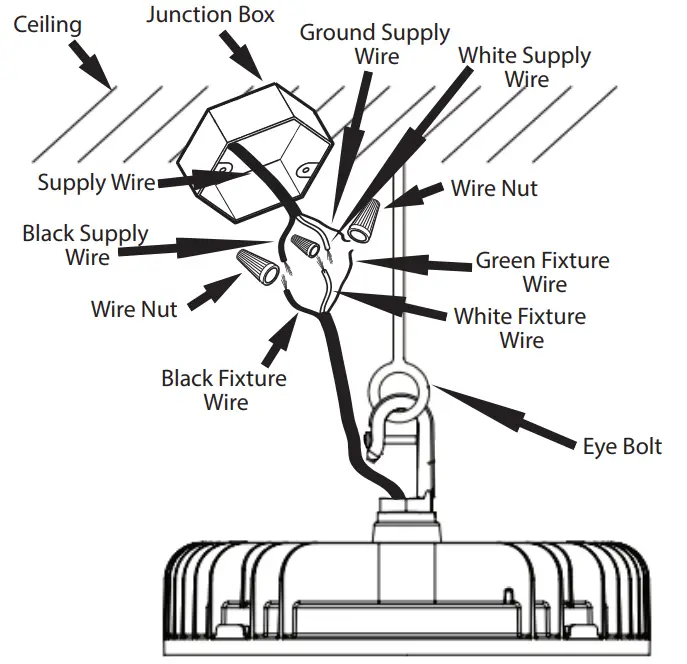 Ceiling

Junction Box

Ground Supply Wire

White Supply Wire

Supply Wire

Wire Nut

Black Supply Wire

Green Fixture Wire

Wire Nut

White Fixture Wire

Black Fixture Wire

Eye Bolt