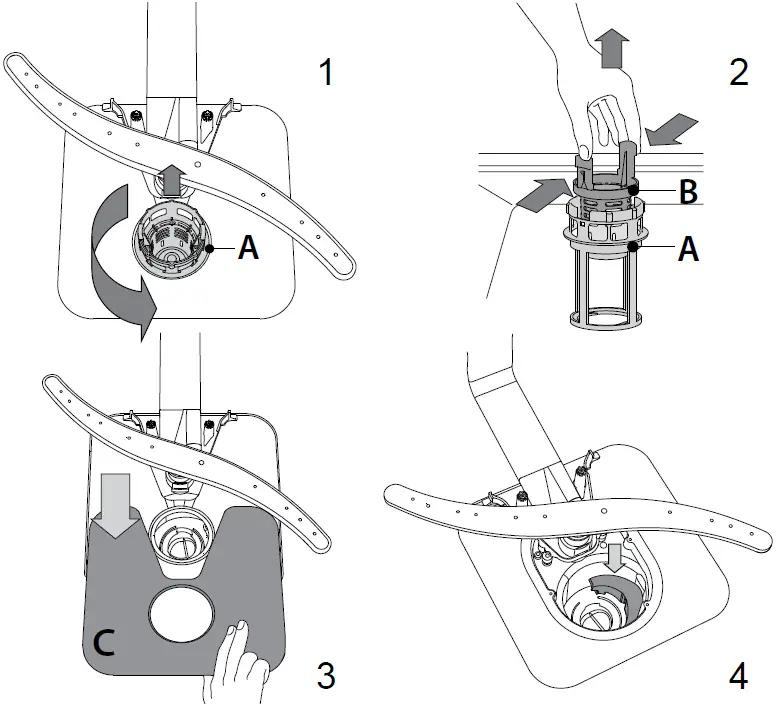 1

A

2

B

A

C

3

4