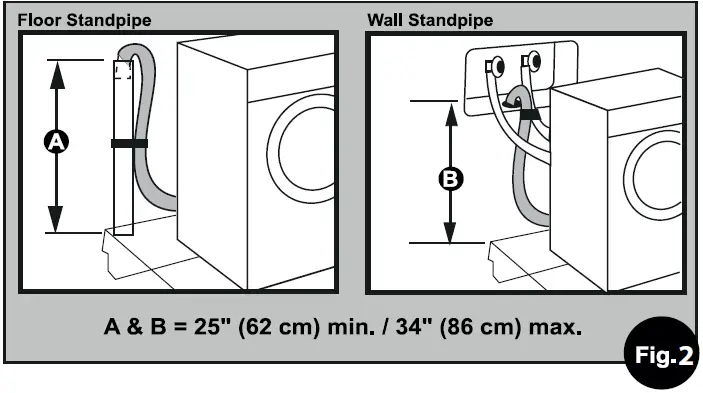 Floor Standpipe

A

Wall Standpipe

B

A & B = 25" (62 cm) min. / 34" (86 cm) max.

Fig.2