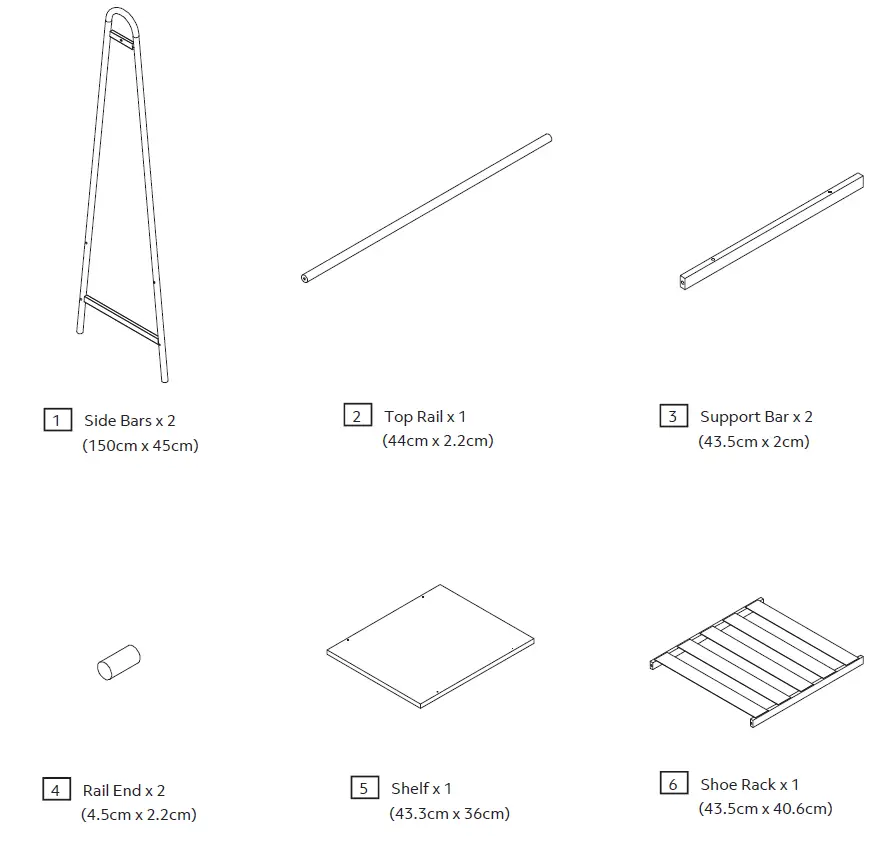 1 Side Bars x 2
(150cm x 45cm)

2 Top Rail x 1
(44cm x 2.2cm)

3 Support Bar x 2
(43.5cm x 2cm)

4 Rail End x 2
(4.5cm x 2.2cm)

5 Shelf x 1
(43.3cm x 36cm)

6 Shoe Rack x 1
(43.5cm x 40.6cm)