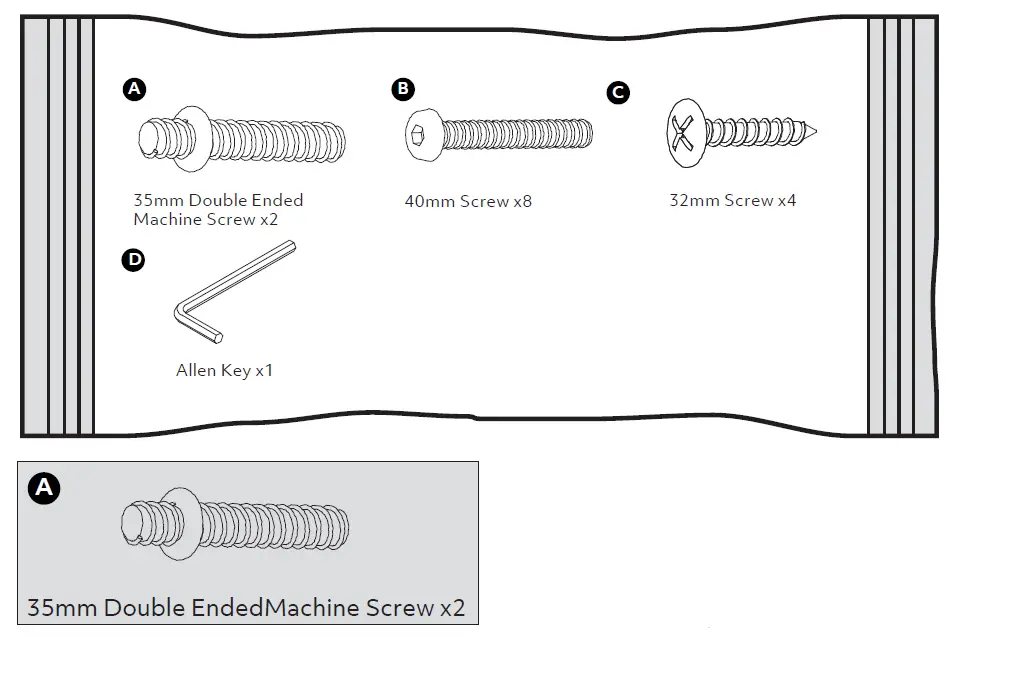 A
35mm Double Ended Machine Screw x2

B
40mm Screw x8

C
32mm Screw x4

D
Allen Key x1

A
35mm Double EndedMachine Screw x2