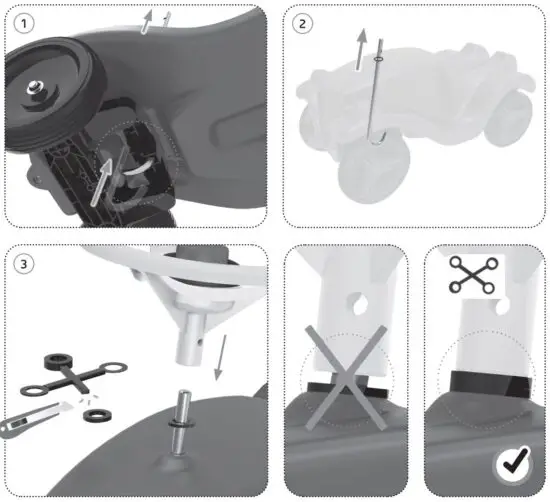 1

2

3