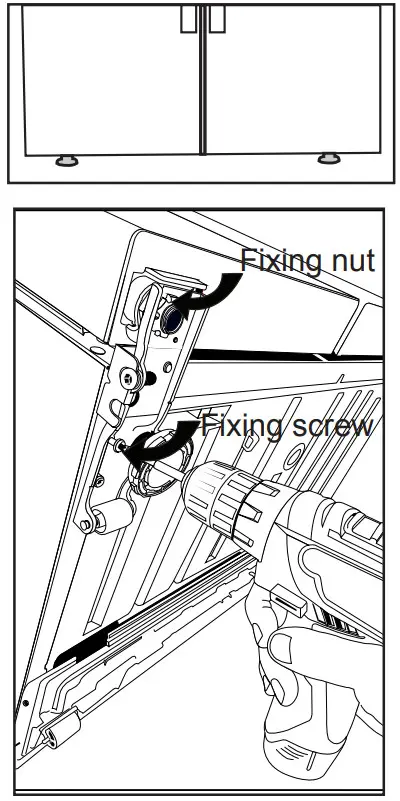 Fixing nut

Fixing screw