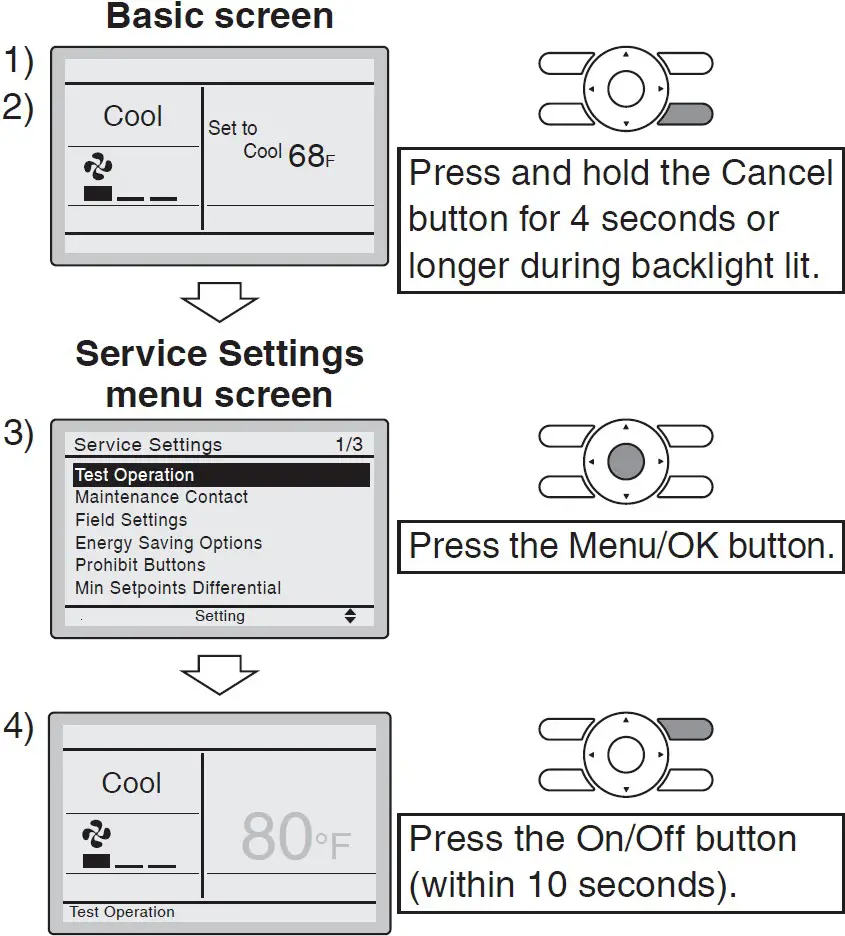 Basic screen

1)
2)

Cool

Set to
Cool 68F

Press and hold the Cancel button for 4 seconds or longer during backlight lit.

Service Settings menu screen

3)

Service Settings 1/3
Test Operation
Maintenance Contact
Field Settings
Energy Saving Options
Prohibit Buttons
Min Setpoints Differential
Setting

Press the Menu/OK button.

4)

Cool

80°F

Test Operation

Press the On/Off button (within 10 seconds).