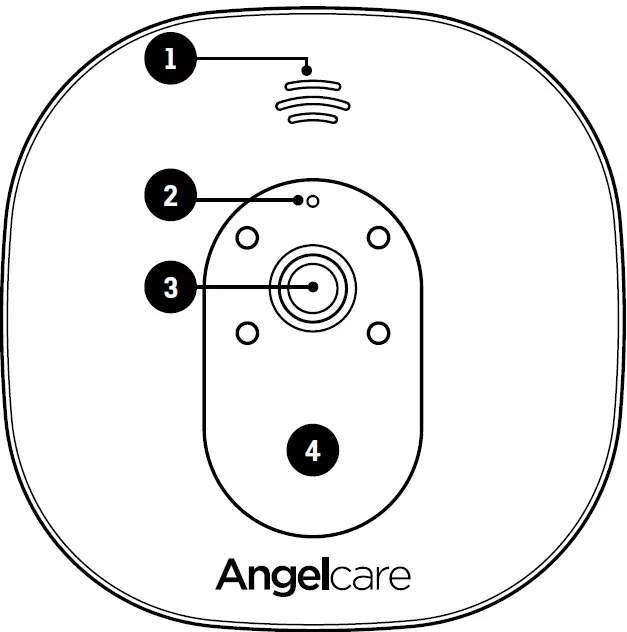 1
2
3
4
Angelcare