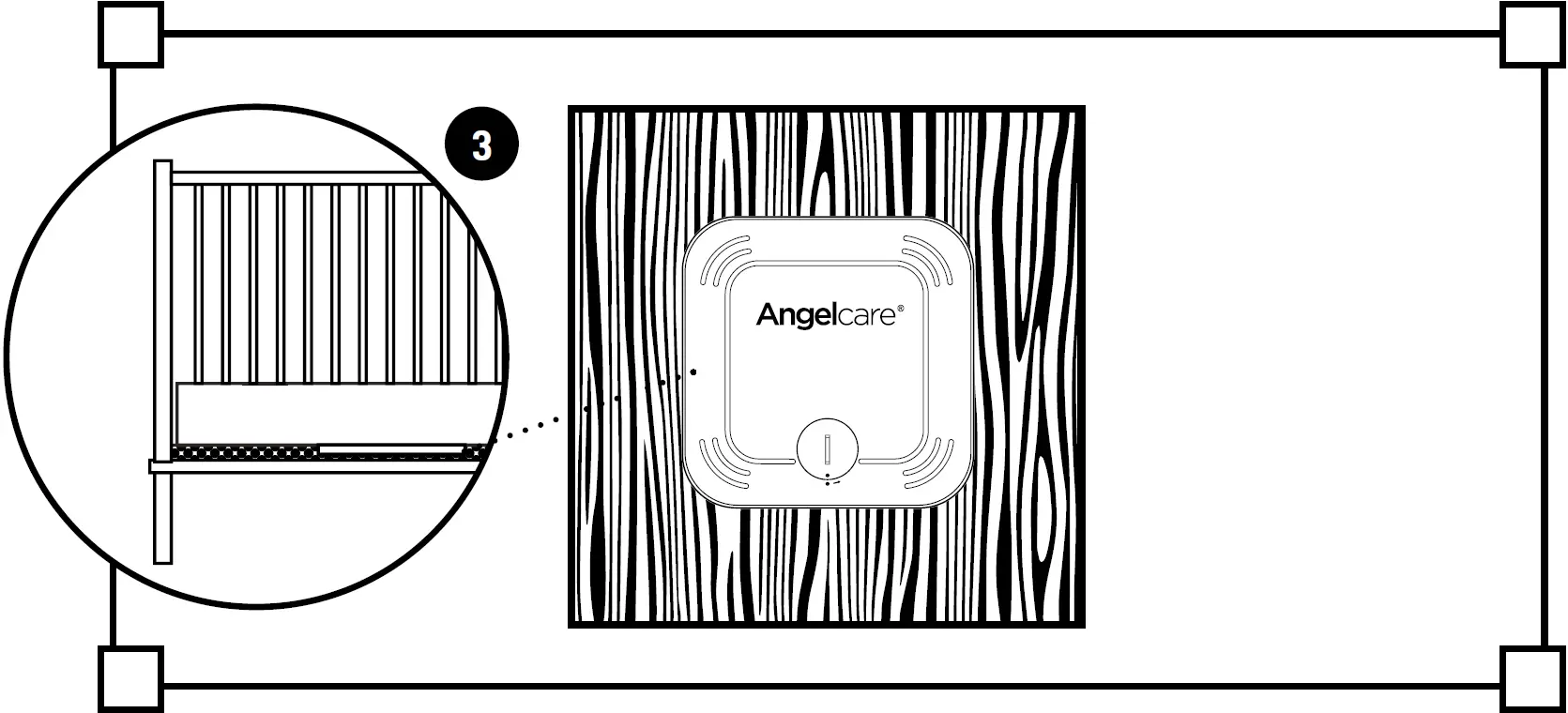 3

Angelcare®