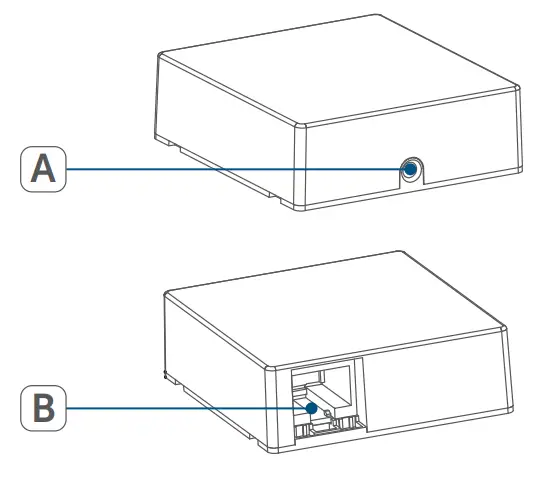 A

B