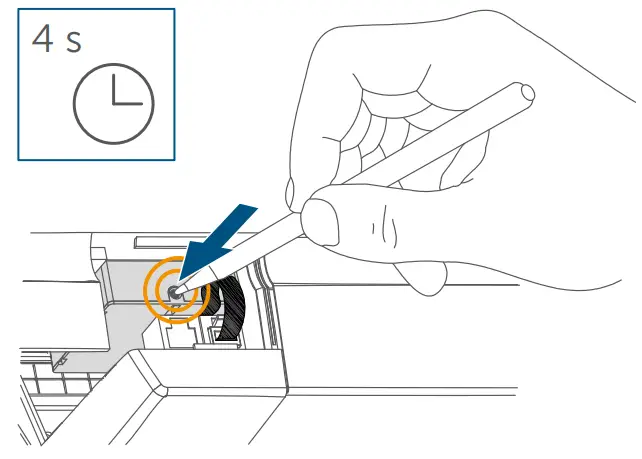 4 s