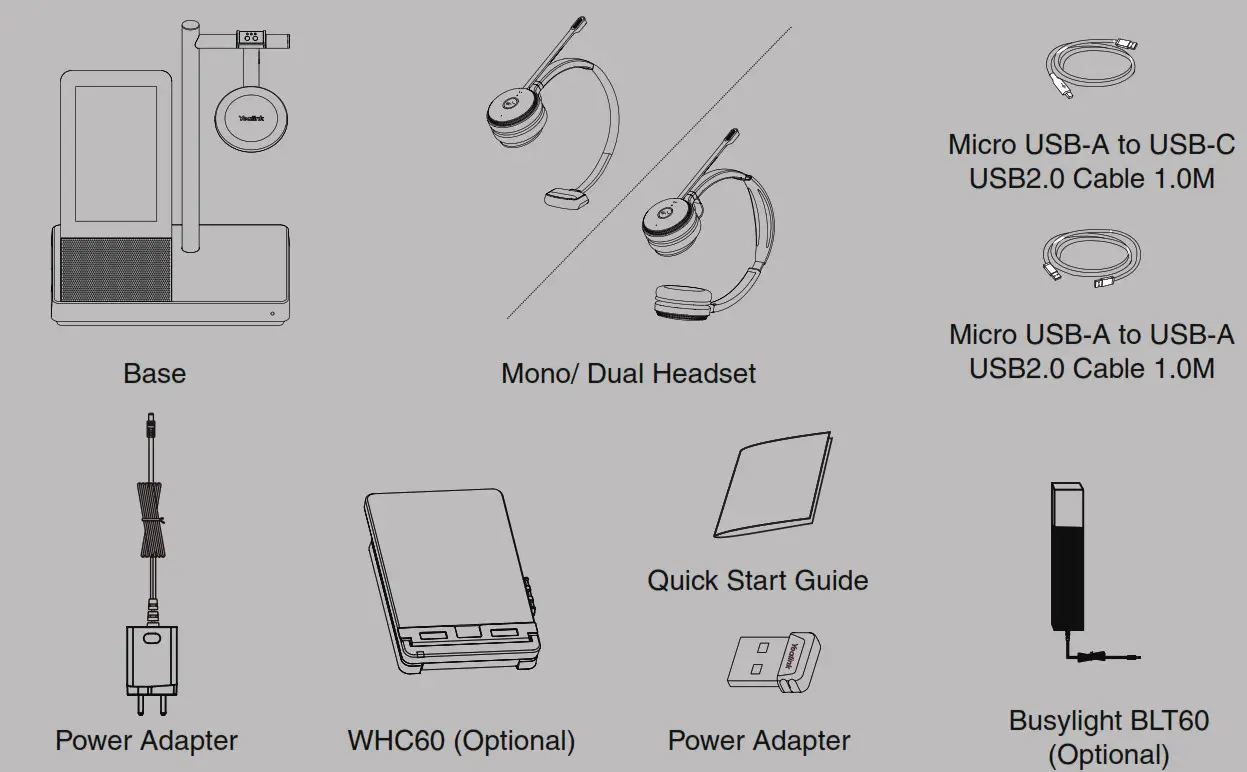 Yealink

Base

Mono/ Dual Headset

Micro USB-A to USB-C USB2.0 Cable 1.0M

Micro USB-A to USB-A USB2.0 Cable 1.0M

Power Adapter

WHC60 (Optional)

Quick Start Guide

Yealink

Power Adapter

Busylight BLT60 (Optional)