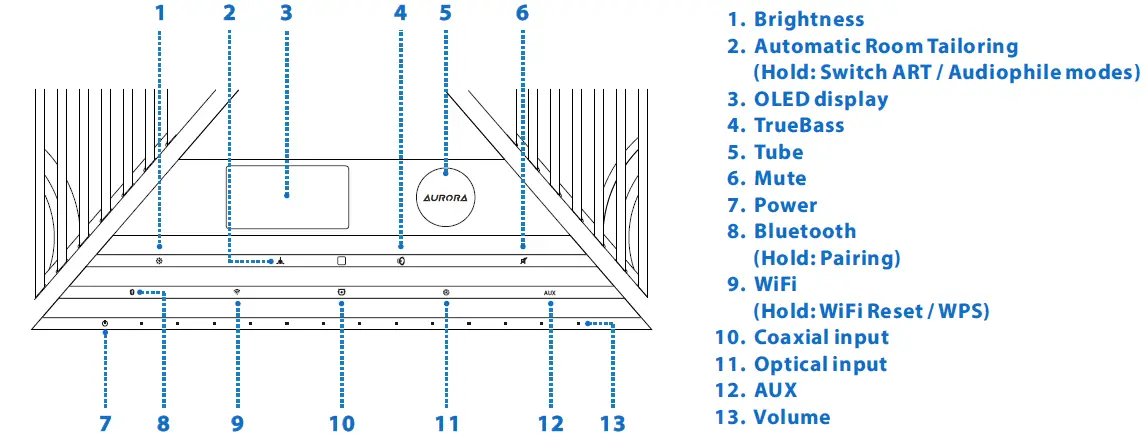 1 2 3 4 5 6

AURORA

AUX

7 8 9 10 11 12 13

1. Brightness
2. Automatic Room Tailoring (Hold: Switch ART / Audiophile modes)
3. OLED display
4. TrueBass
5. Tube
6. Mute
7. Power
8. Bluetooth (Hold: Pairing)
9. WiFi (Hold: WiFi Reset / WPS)
10. Coaxial input
11. Optical input
12. AUX
13. Volume