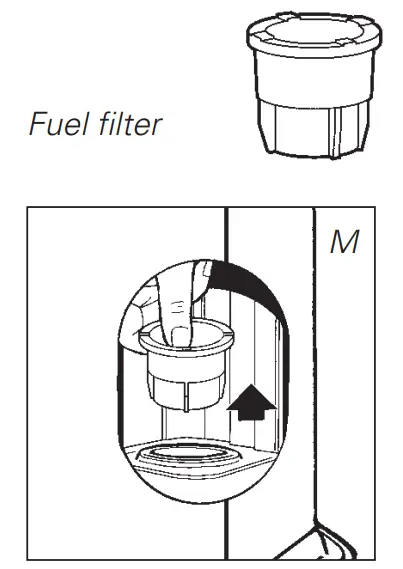 Fuel filter

M