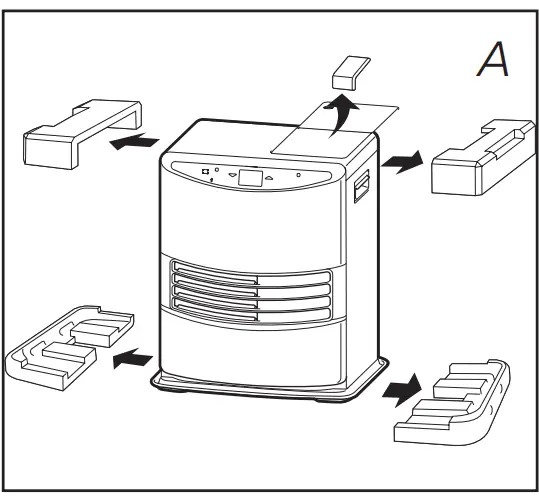 A