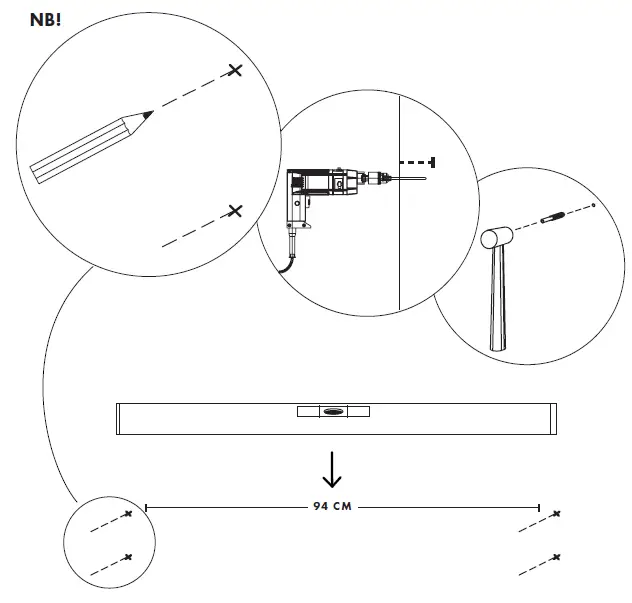 NB!

94 CM