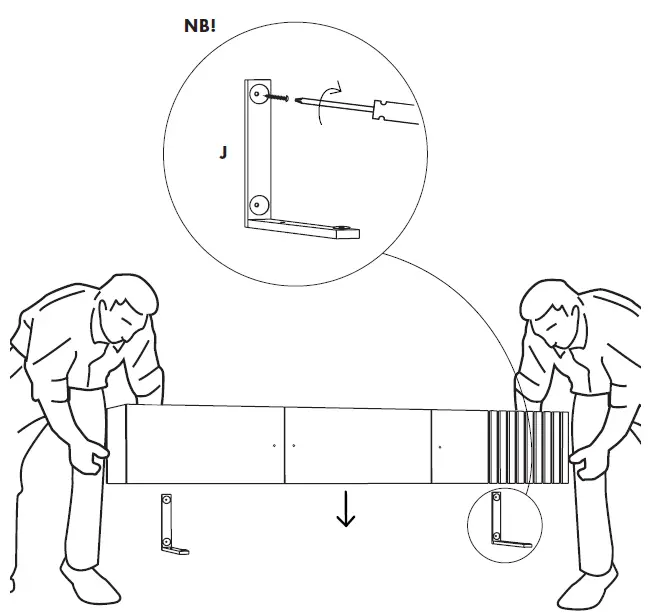 NB!

J