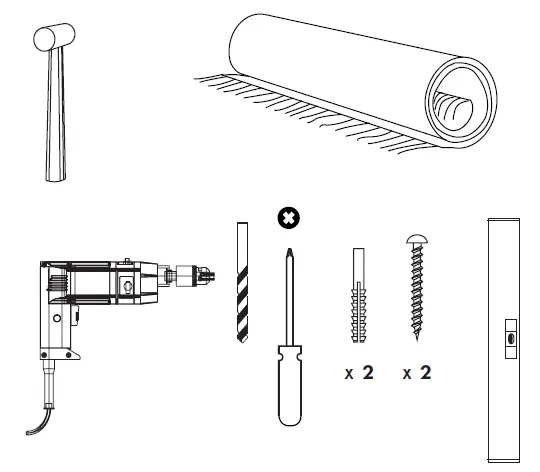 x 2
x 2