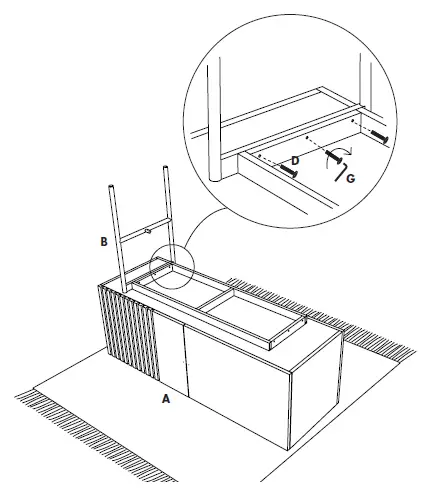 D
G
B
A