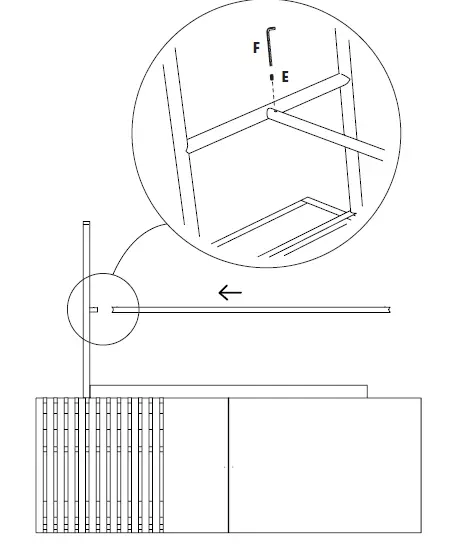 F
E