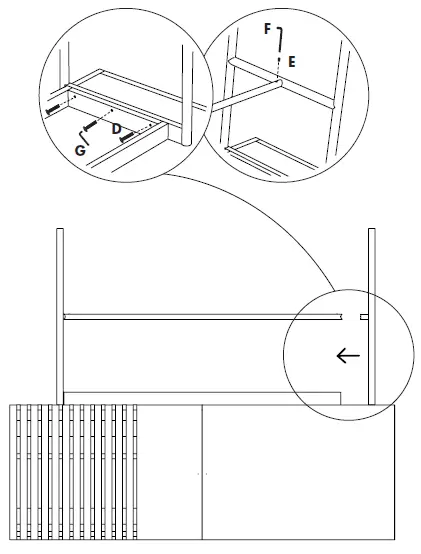 F
E
D
G