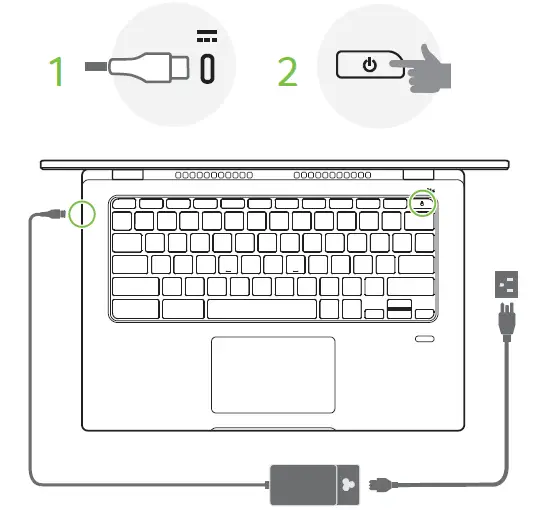 1

2