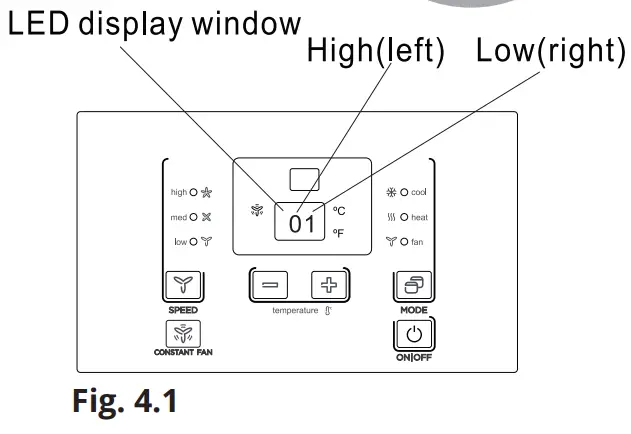 LED display window
High(left) Low(right)

high
med
low

01
°C
°F

cool
heat
fan

SPEED
temperature
MODE
CONSTANT FAN
ON|OFF

Fig. 4.1