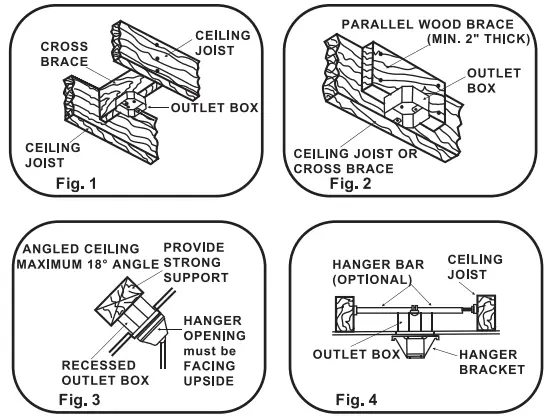 CROSS BRACE

CEILING JOIST

OUTLET BOX

CEILING JOIST

Fig. 1

PARALLEL WOOD BRACE (MIN. 2" THICK)

OUTLET BOX

CEILING JOIST OR CROSS BRACE

Fig. 2

ANGLED CEILING MAXIMUM 18° ANGLE

PROVIDE STRONG SUPPORT

HANGER OPENING must be FACING UPSIDE

RECESSED OUTLET BOX

Fig. 3

HANGER BAR (OPTIONAL)

CEILING JOIST

OUTLET BOX

HANGER BRACKET

Fig. 4