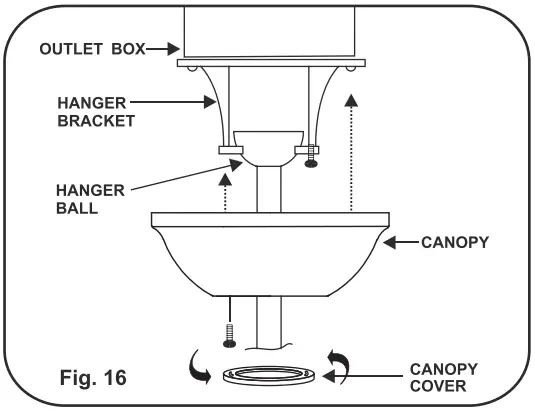 OUTLET BOX

HANGER BRACKET

HANGER BALL

CANOPY

Fig. 16

CANOPY COVER