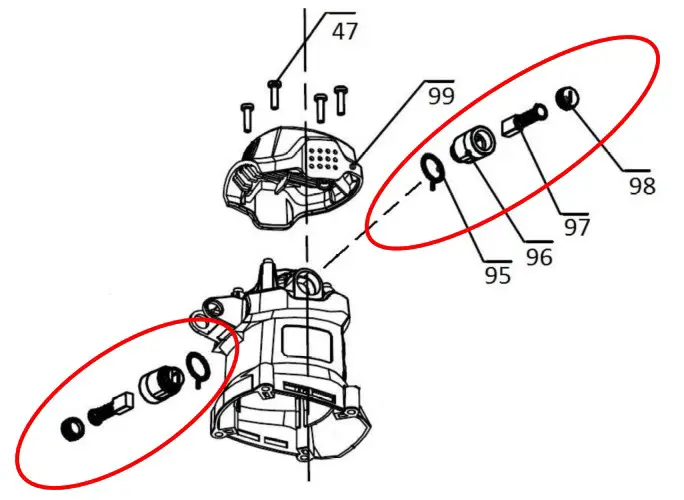 47

99

98

97

96

95