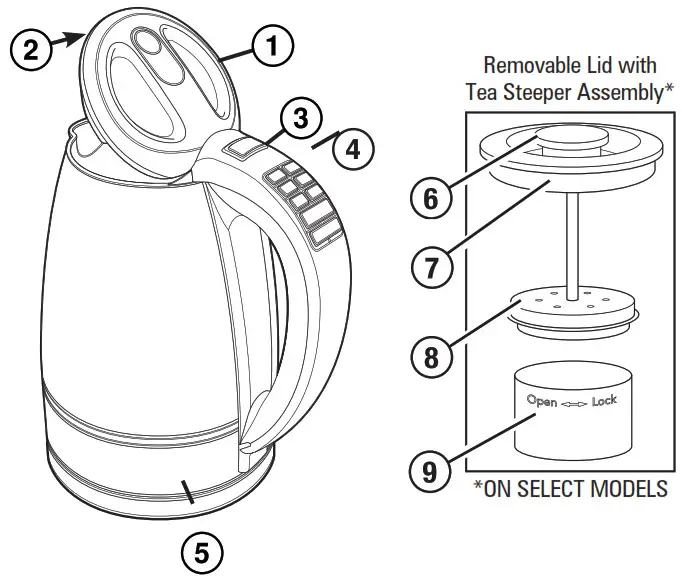 2
1
3
4
5

Removable Lid with Tea Steeper Assembly*

6
7
8
Open ⟺ Lock
9

*ON SELECT MODELS