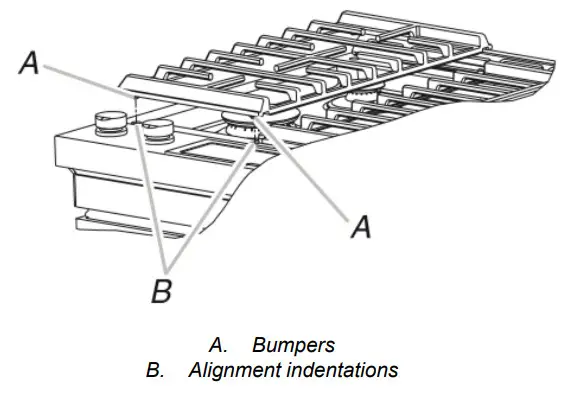 A

A

B

A. Bumpers
B. Alignment indentations