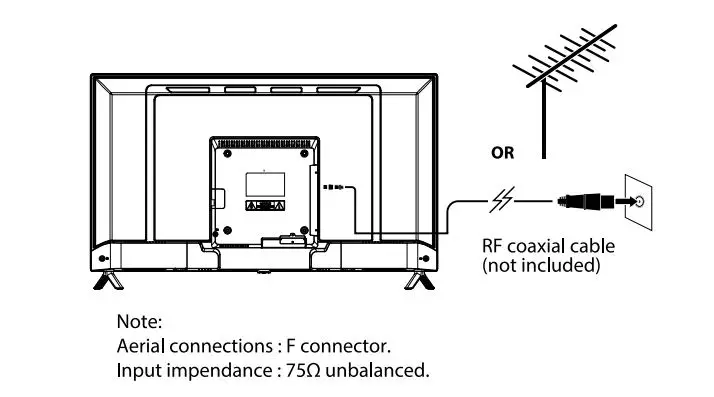 OR

RF coaxial cable
(not included)

Note:
Aerial connections : F connector.
Input impendance : 75Ω unbalanced.