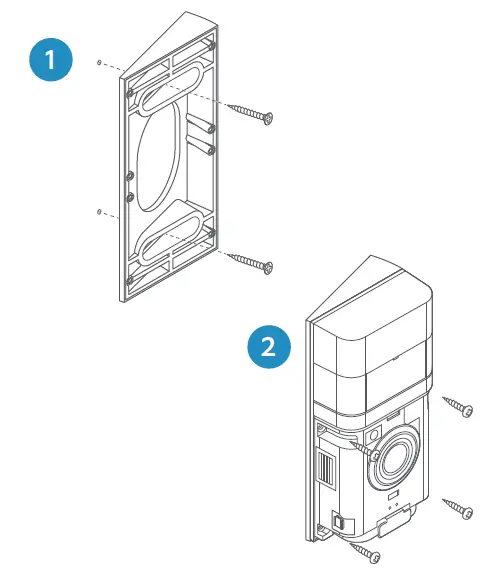 1

2