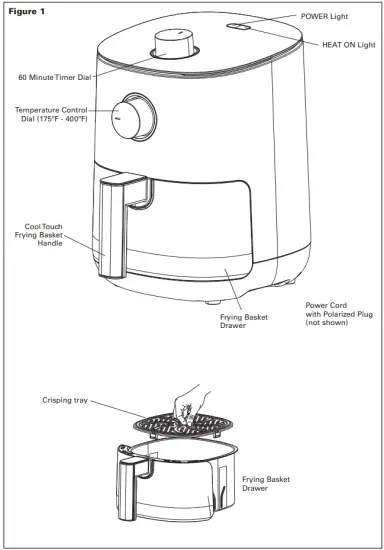 Figure 1

POWER Light

HEAT ON Light

60 Minute Timer Dial

Temperature Control Dial (175°F - 400°F)

Cool Touch Frying Basket Handle

Frying Basket Drawer

Power Cord with Polarized Plug (not shown)

Crisping tray

Frying Basket Drawer