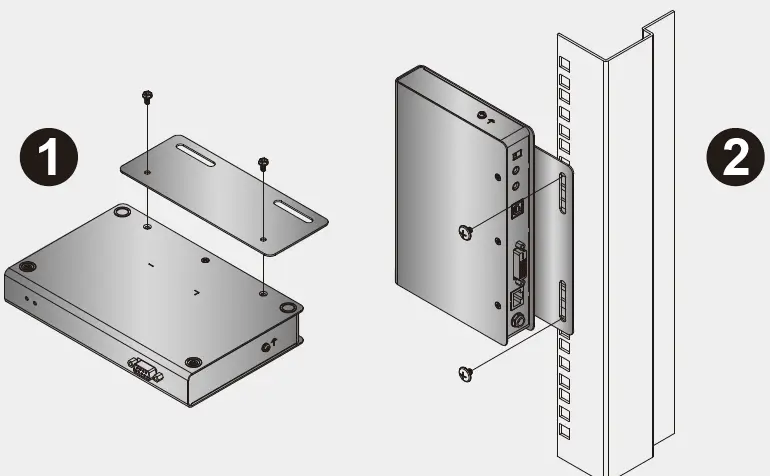 1

2