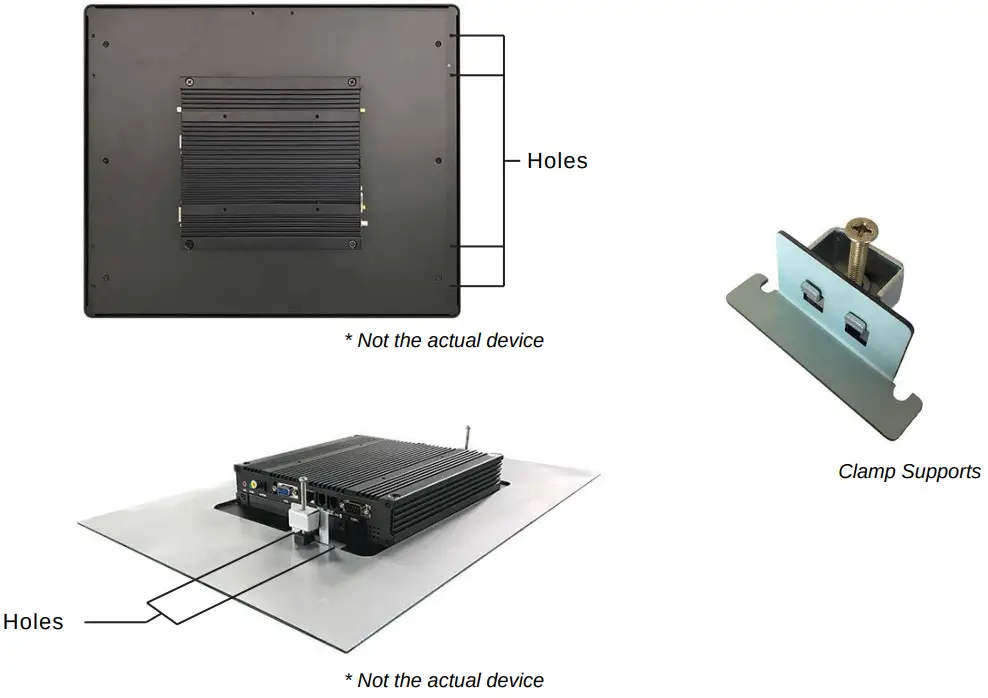 Holes

* Not the actual device

Clamp Supports

Holes

* Not the actual device