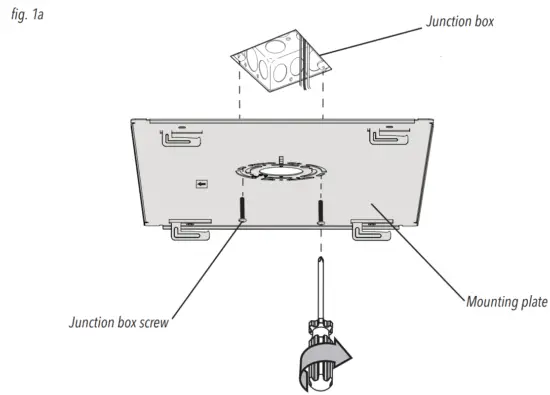 fig. 1a

Junction box

Mounting plate

Junction box screw