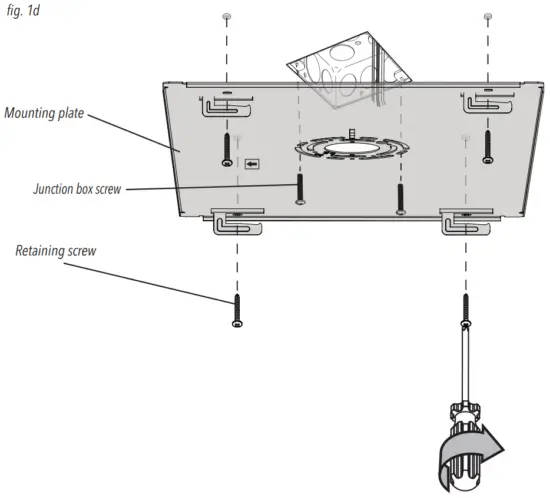 fig. 1d

Mounting plate

Junction box screw

Retaining screw