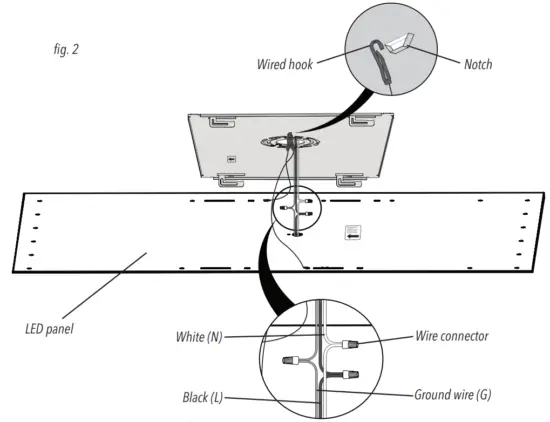 fig. 2

Wired hook

Notch

LED panel

White (N)

Wire connector

Black (L)

Ground wire (G)