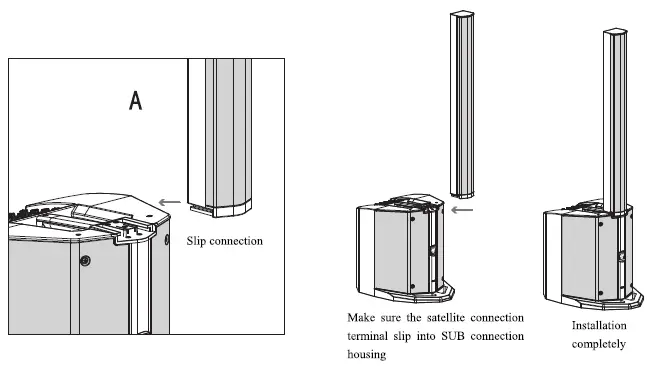 A

Slip connection

Make sure the satellite connection terminal slip into SUB connection housing

Installation completely