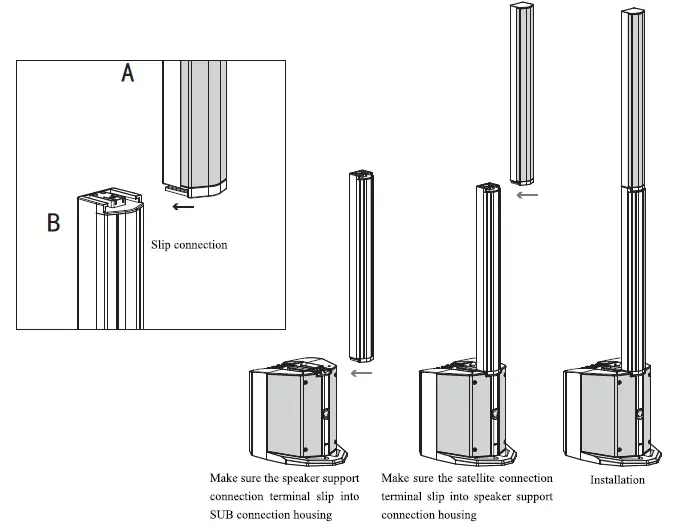 A

B

Slip connection

Make sure the speaker support connection terminal slip into SUB connection housing

Make sure the satellite connection terminal slip into speaker support connection housing

Installation