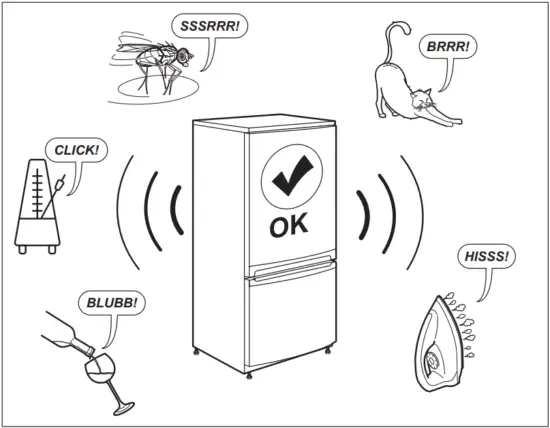 SSSRRR!

BRRR!

CLICK!

OK

HISSS!

BLUBB!