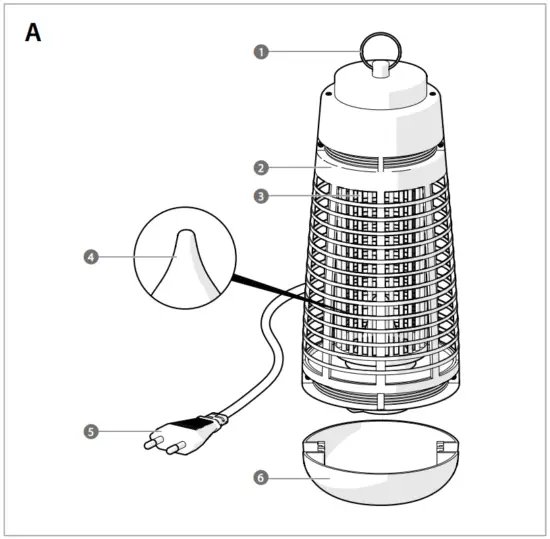 A

1
2
3
4
5
6