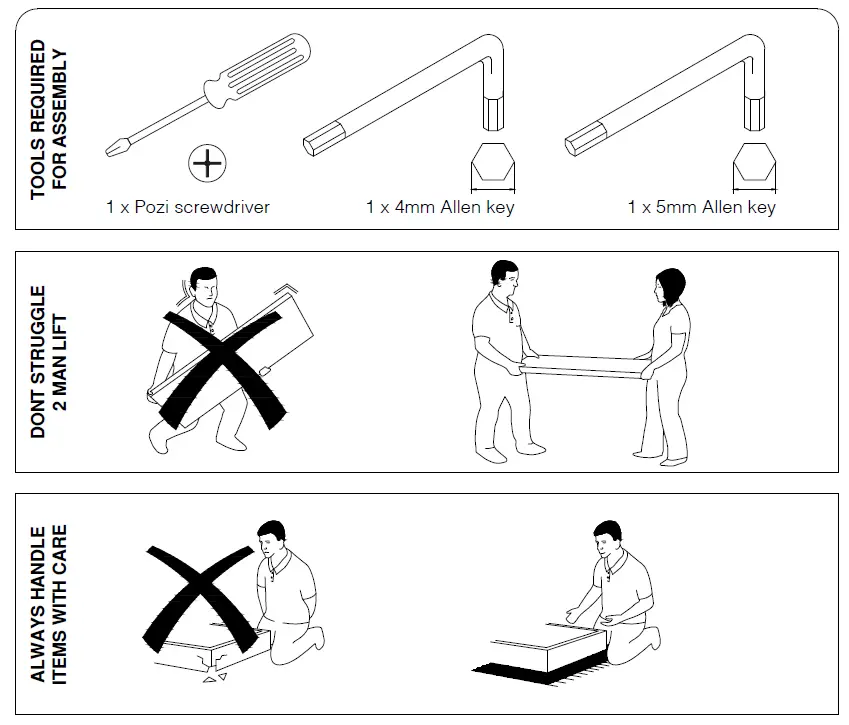 TOOLS REQUIRED FOR ASSEMBLY

1 x Pozi screwdriver

1 x 4mm Allen key

1 x 5mm Allen key

DONT STRUGGLE 2 MAN LIFT

ALWAYS HANDLE ITEMS WITH CARE