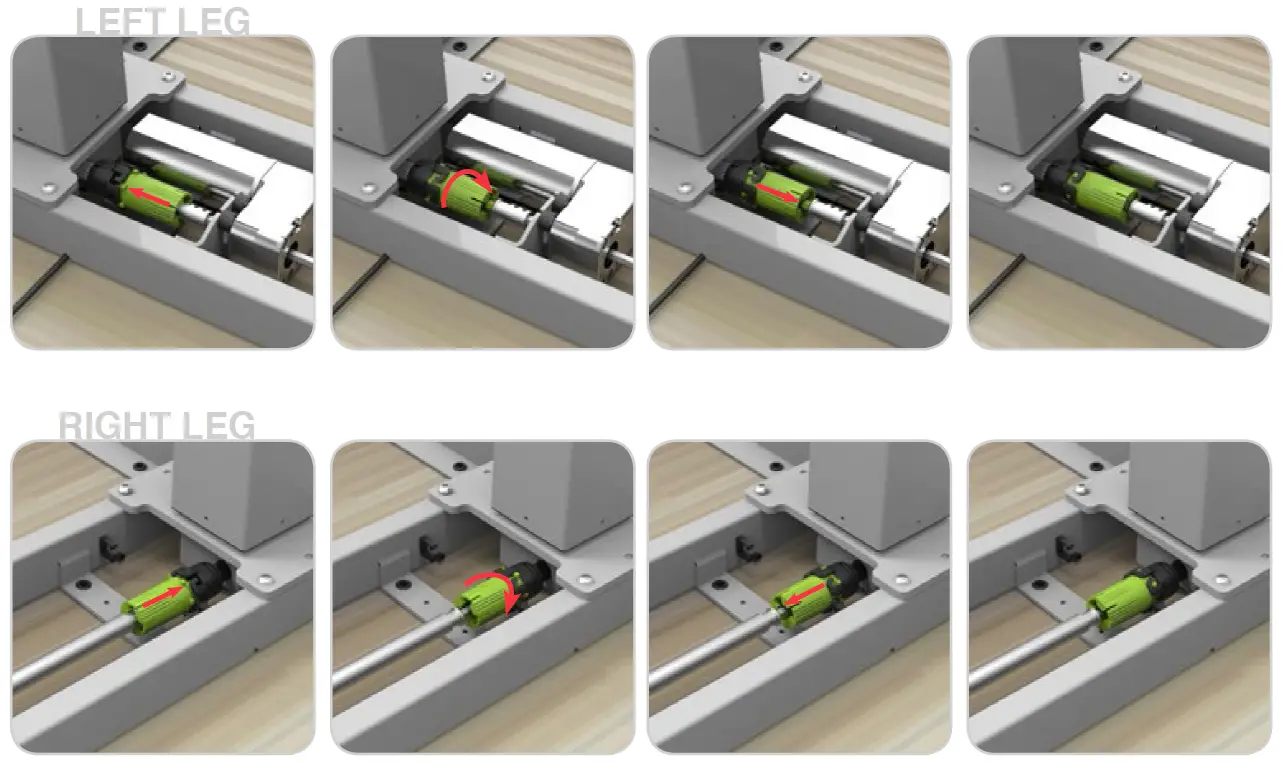 LEFT LEG

RIGHT LEG