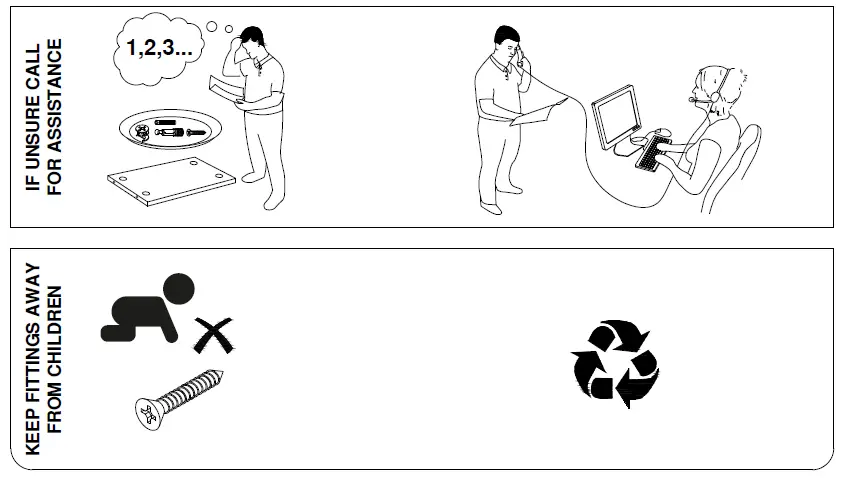 IF UNSURE CALL FOR ASSISTANCE

1,2,3...

KEEP FITTINGS AWAY FROM CHILDREN