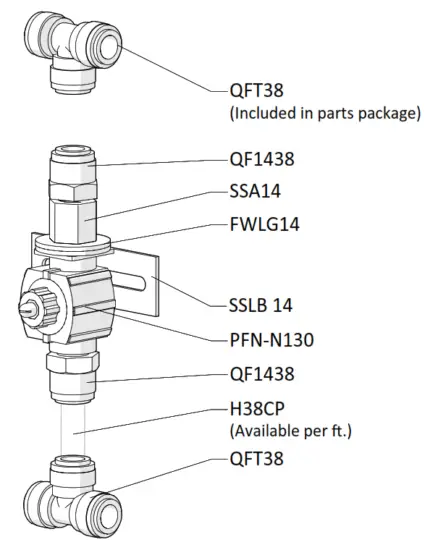 QFT38
(Included in parts package)

QF1438

SSA14

FWLG14

SSLB 14

PFN-N130

QF1438

H38CP
(Available per ft.)

QFT38