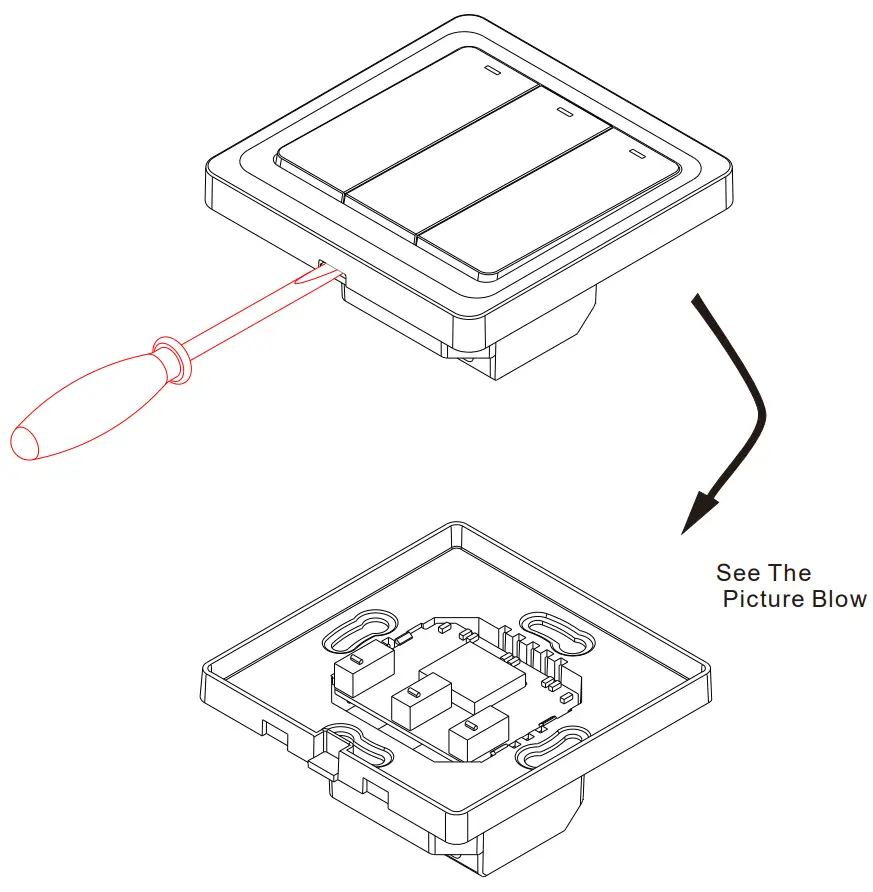 See The
Picture Blow