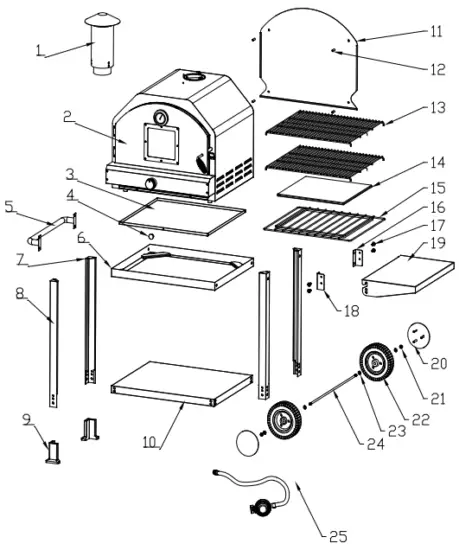 1
2
3
4
5
6
7
8
9
10
11
12
13
14
15
16
17
19
18
20
21
22
23
24
25