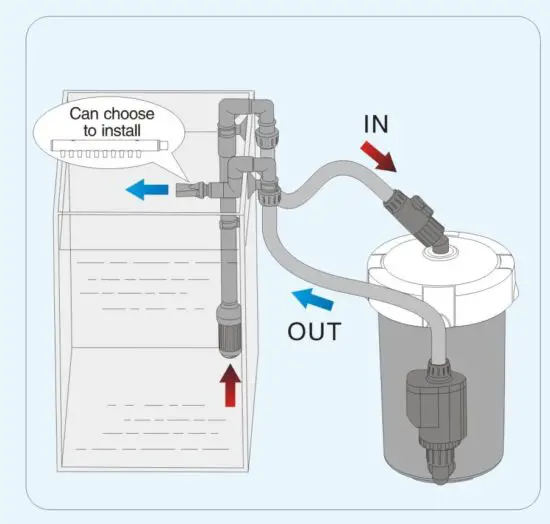 Can choose to install

IN

OUT