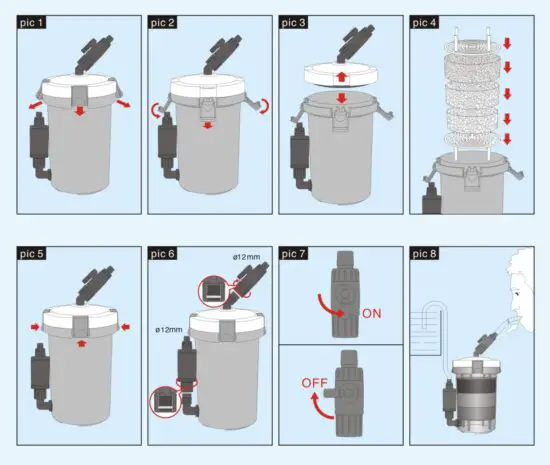 pic 1

pic 2

pic 3

pic 4

pic 5

pic 6

ø12mm

ø12mm

pic 7

ON

OFF

pic 8