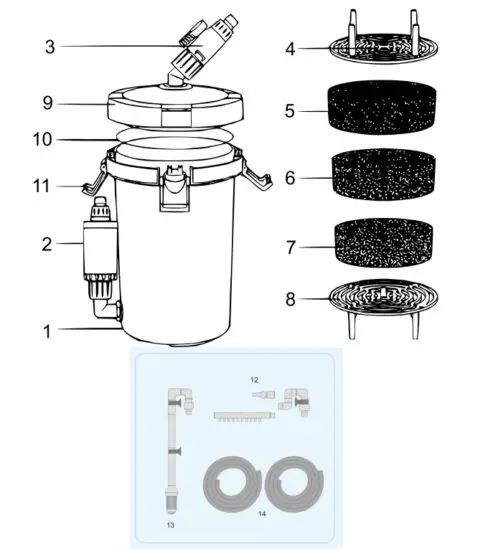 3
9
10
11
2
1
4
5
6
7
8
12
13
14